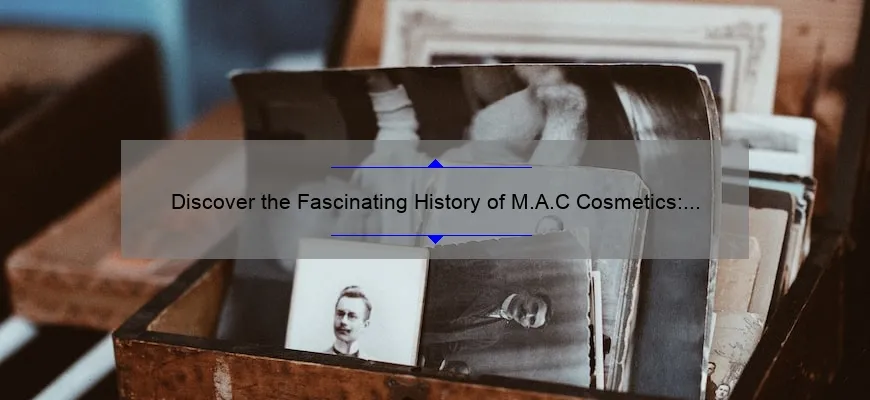 Discover the Fascinating History of M.A.C Cosmetics:...