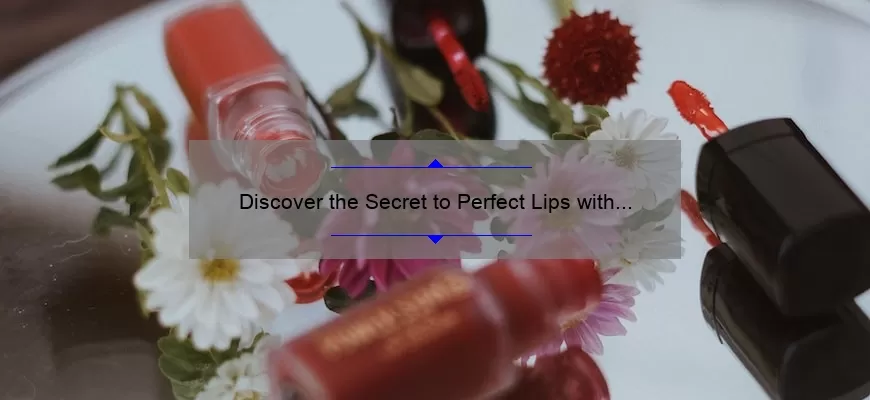 Discover the Secret to Perfect Lips with...