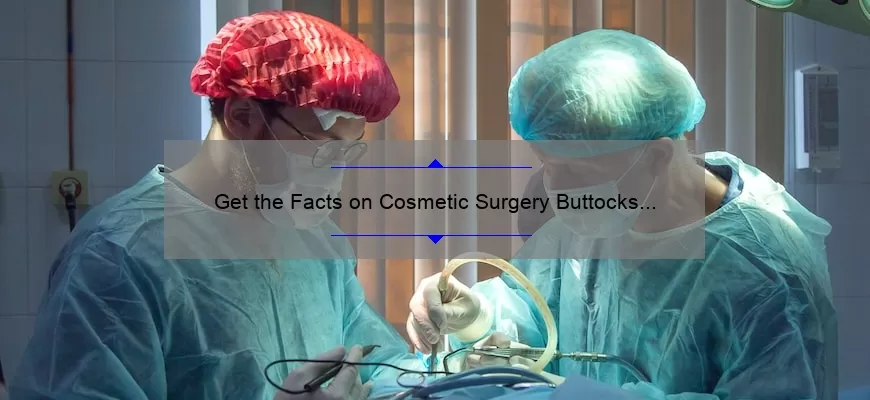 Get the Facts on Cosmetic Surgery Buttocks...