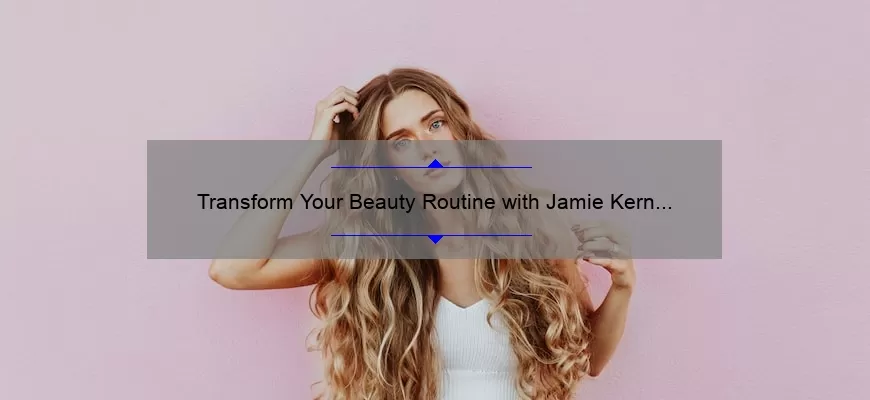 Transform Your Beauty Routine with Jamie Kern...