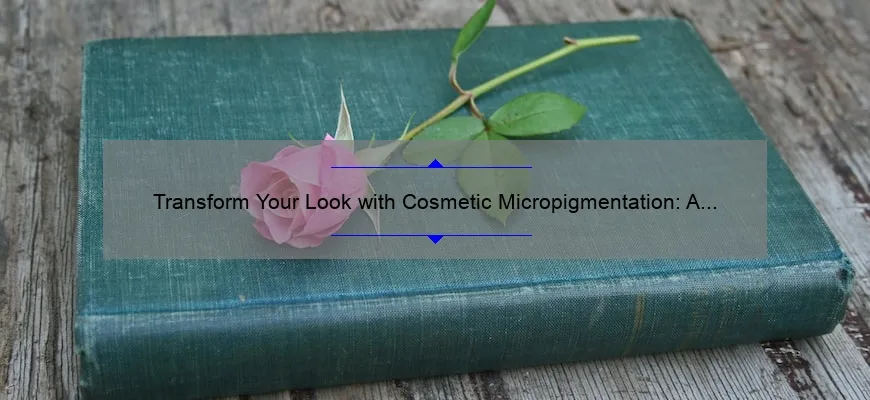 Transform Your Look with Cosmetic Micropigmentation: A...