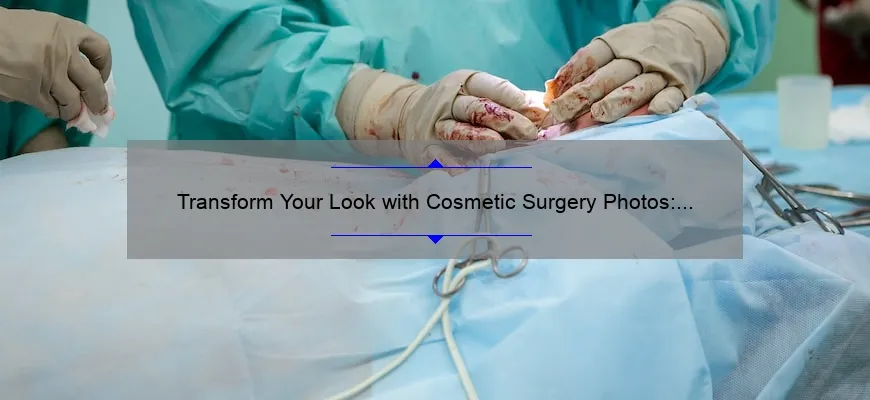 Transform Your Look with Cosmetic Surgery Photos:...