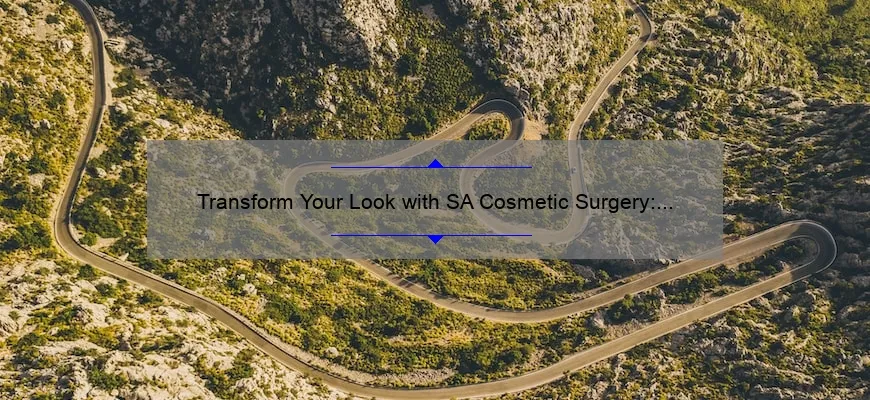 Transform Your Look with SA Cosmetic Surgery:...