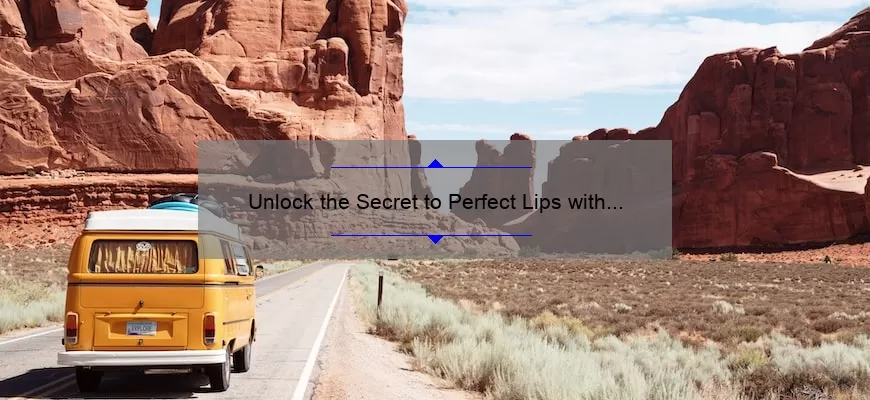 Unlock the Secret to Perfect Lips with...

EXPLORE