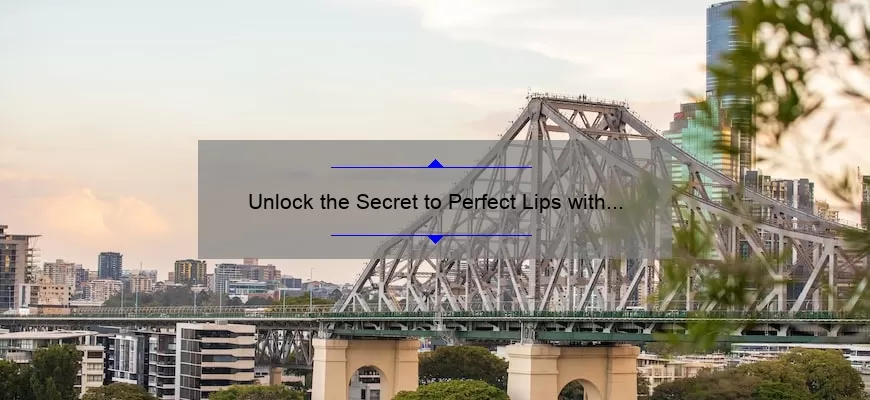 Unlock the Secret to Perfect Lips with...