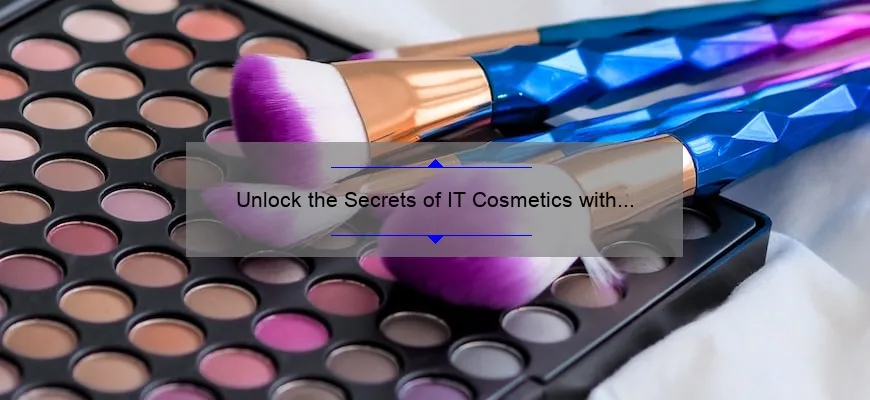 Unlock the Secrets of IT Cosmetics with...