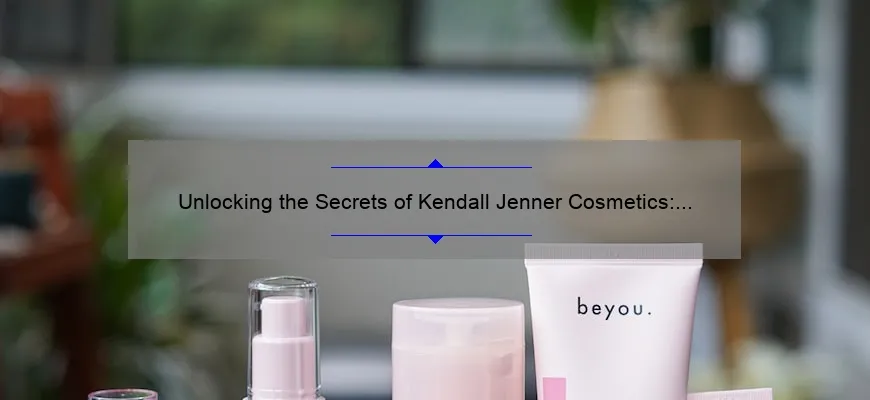 Unlocking the Secrets of Kendall Jenner Cosmetics:...

beyou.