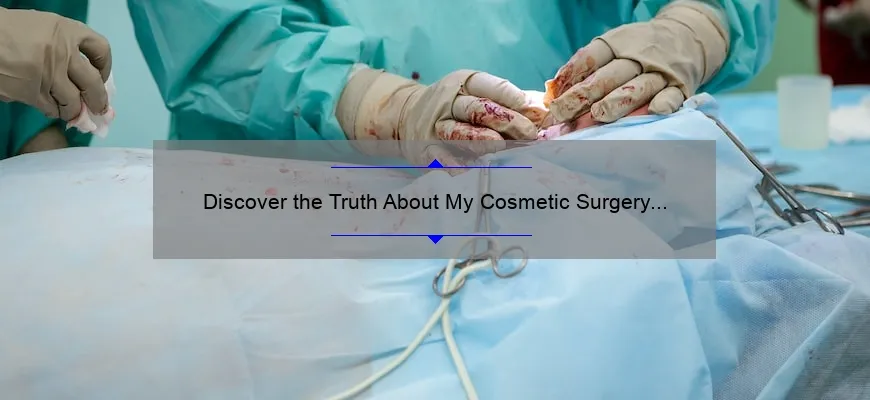 Discover the Truth About My Cosmetic Surgery...