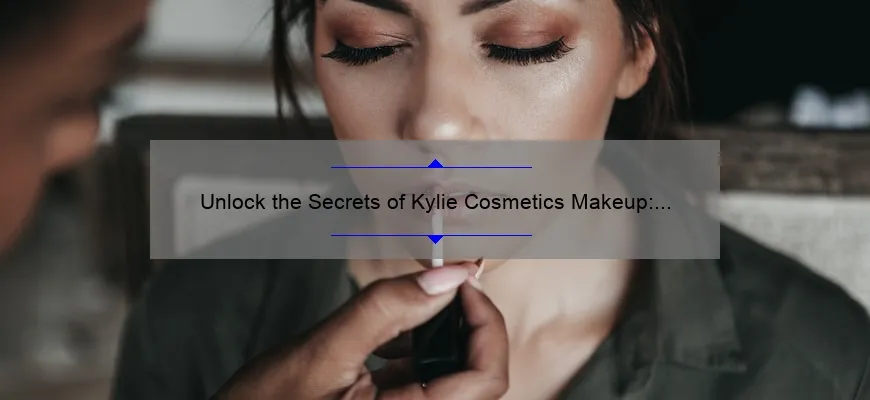 Unlock the Secrets of Kylie Cosmetics Makeup:...