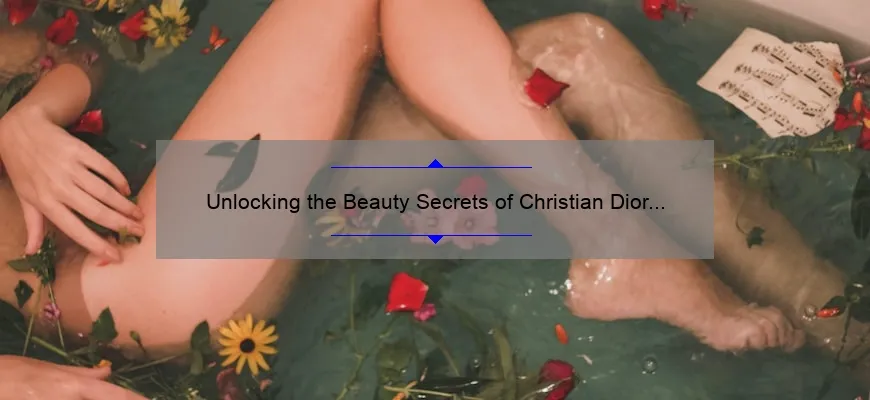 Unlocking the Beauty Secrets of Christian Dior...