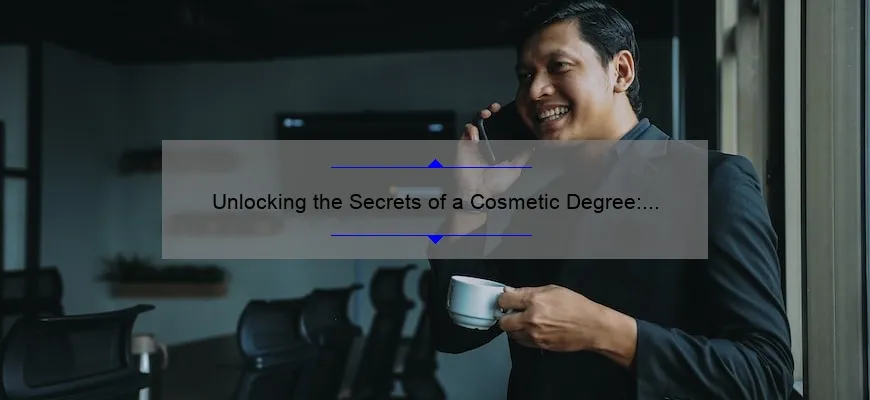 Unlocking the Secrets of a Cosmetic Degree:...